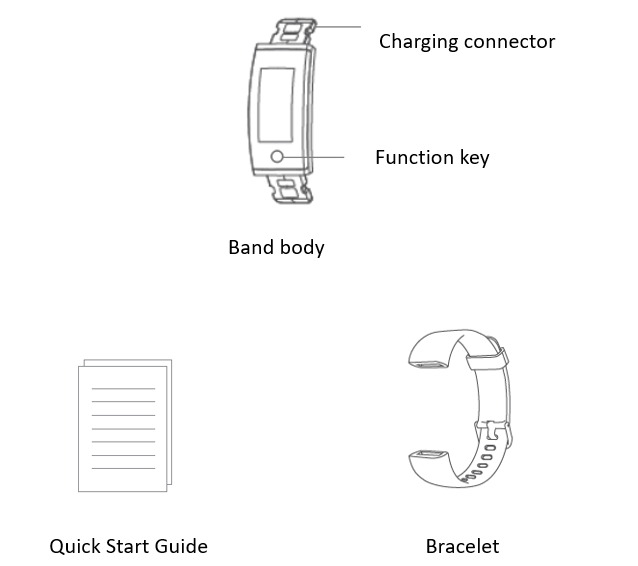 Charging connector

Function key

Band body

Quick Start Guide

Bracelet